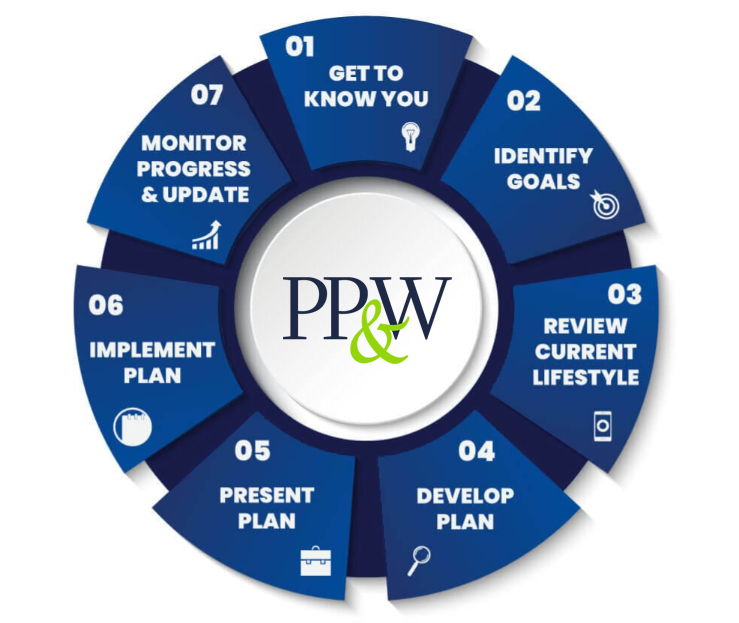 01
GET TO KNOW YOU

02
IDENTIFY GOALS

03
REVIEW CURRENT LIFESTYLE

04
DEVELOP PLAN

05
PRESENT PLAN

06
IMPLEMENT PLAN

07
MONITOR PROGRESS & UPDATE

PP&W